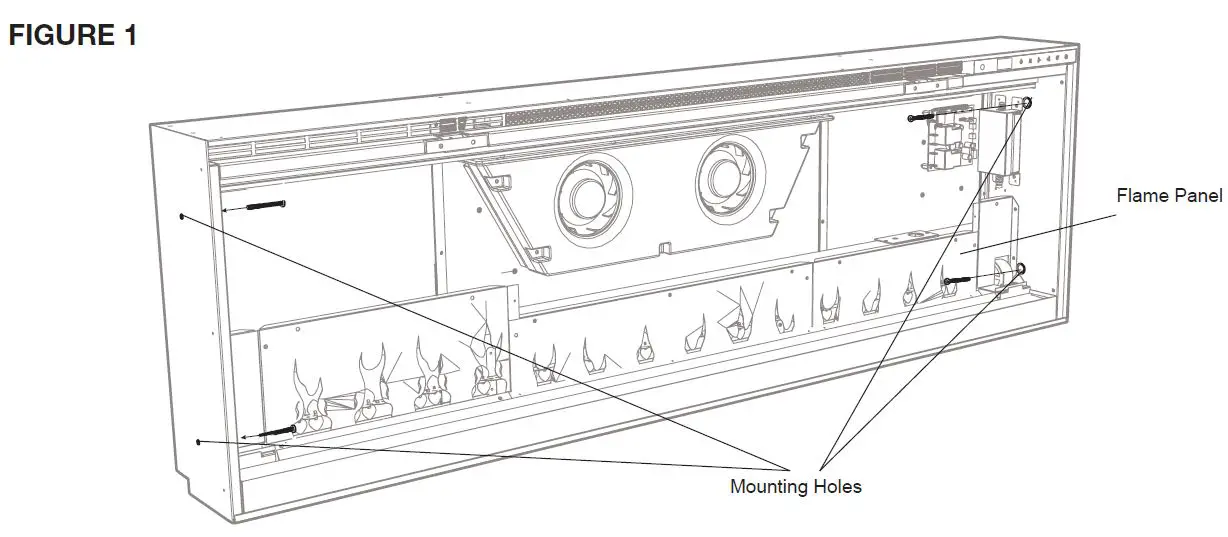 FIGURE 1

Flame Panel

Mounting Holes