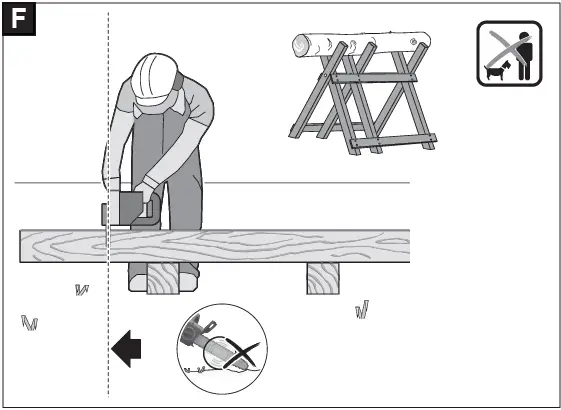 F