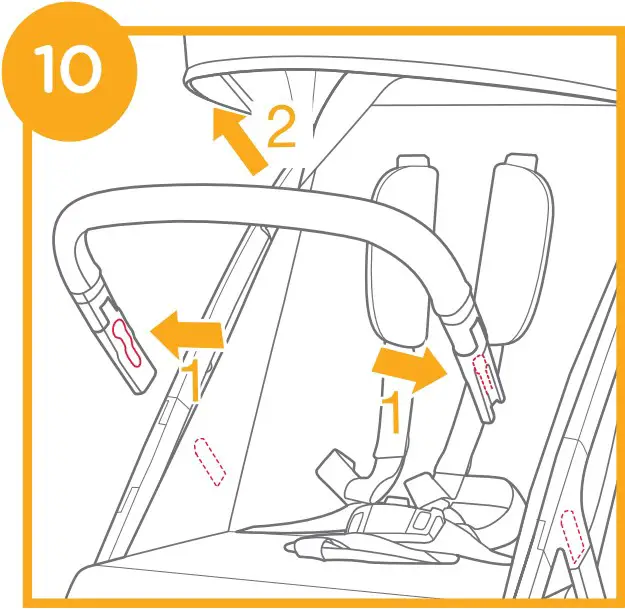 10
2
1
1