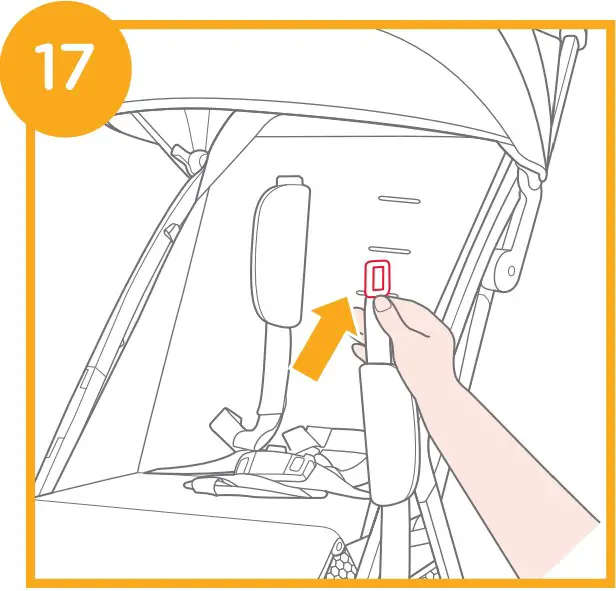 17