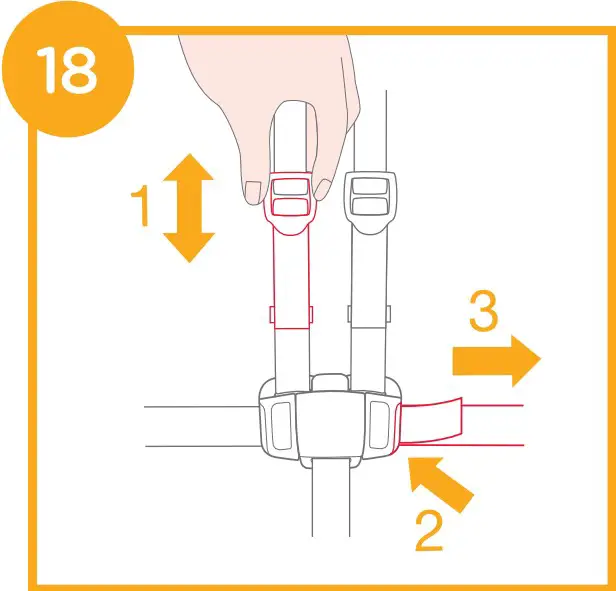 18

1

3

2