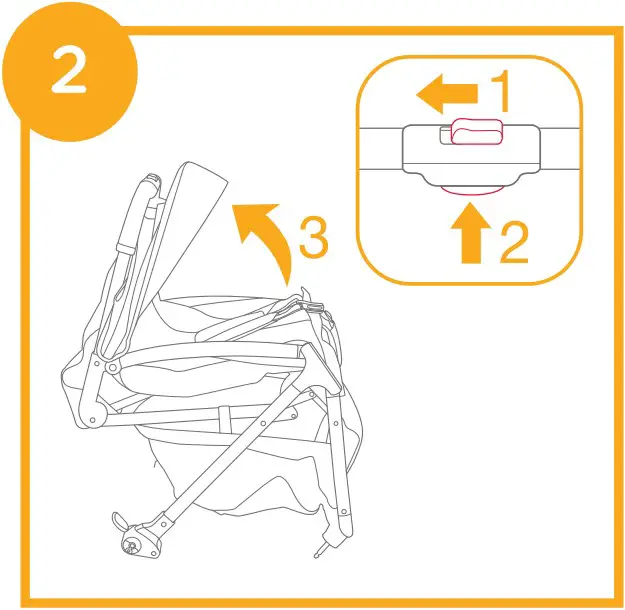 2

1

2

3