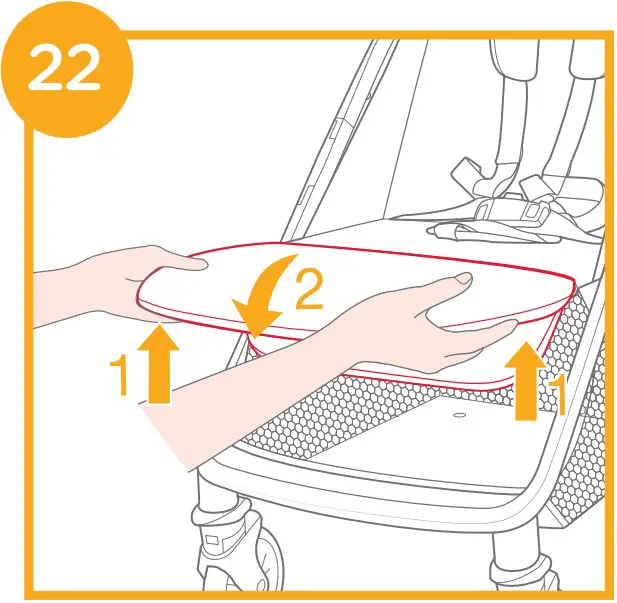 22

2

1

1