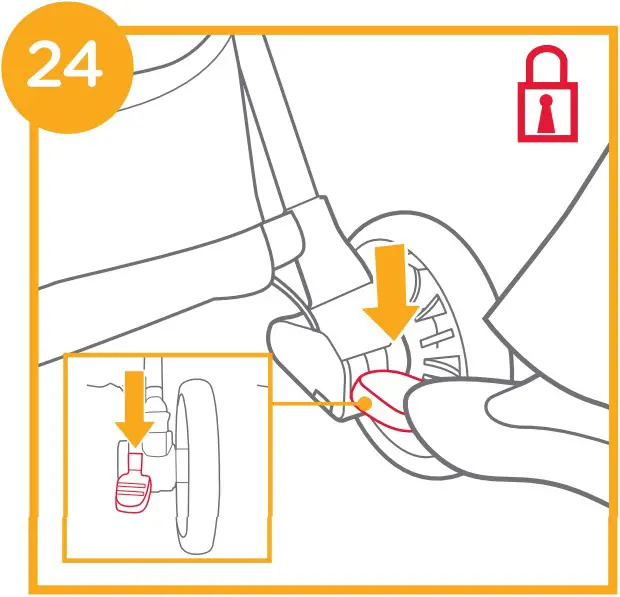 24