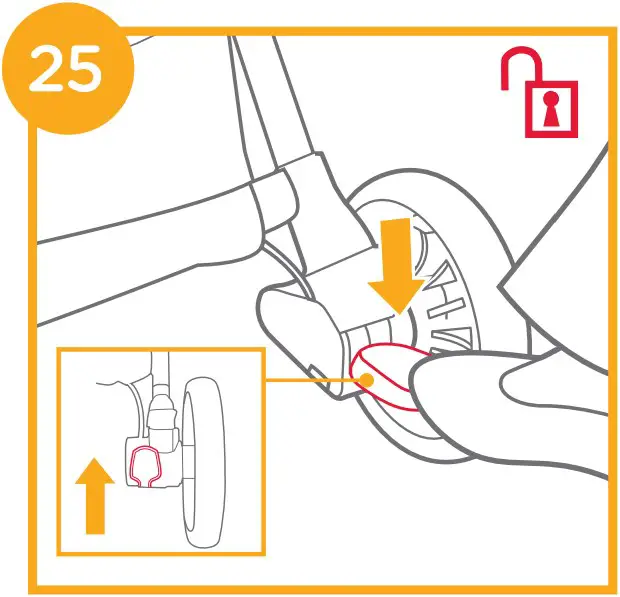 25