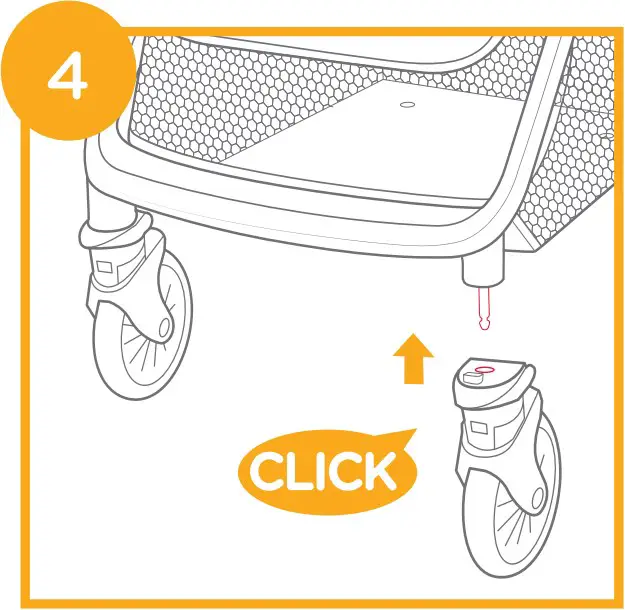 4

CLICK