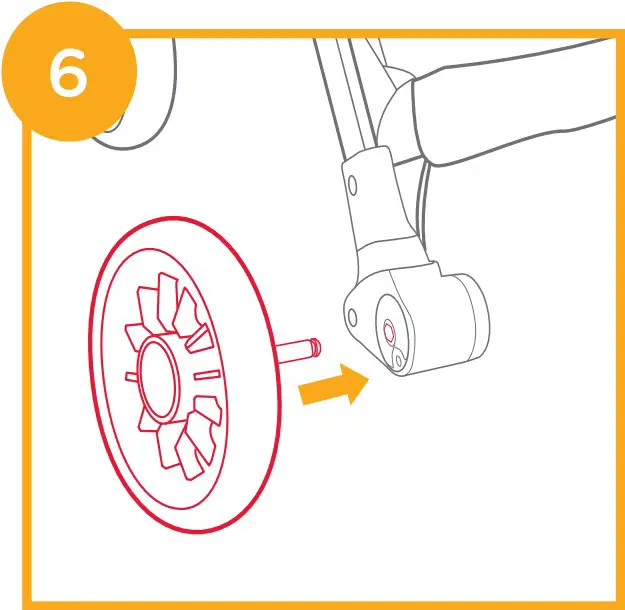 6