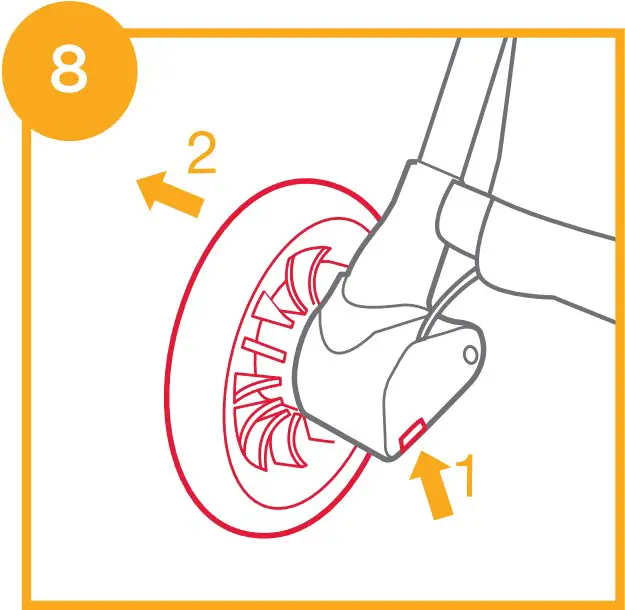 8

2

1