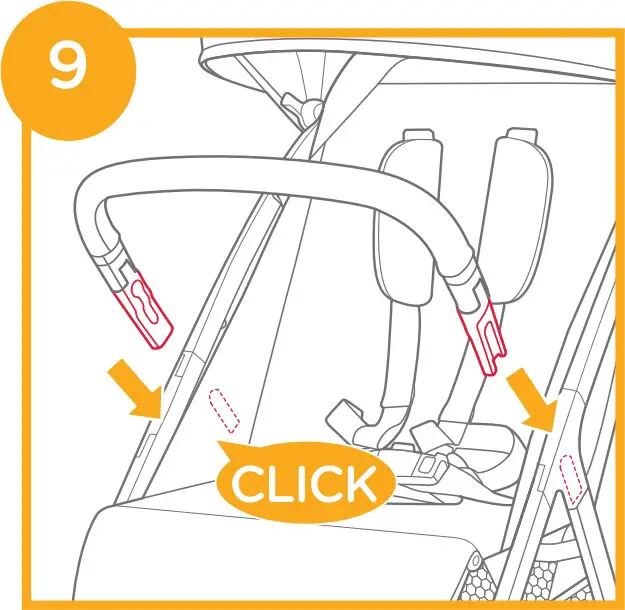 9

CLICK