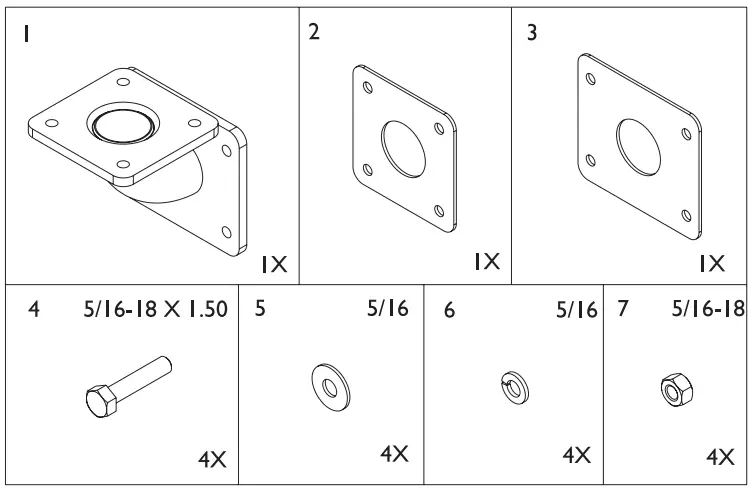 1

1X

2

1X

3

1X

4 5/16-18 X 1.50

4X

5 5/16

4X

6 5/16

4X

7 5/16-18

4X