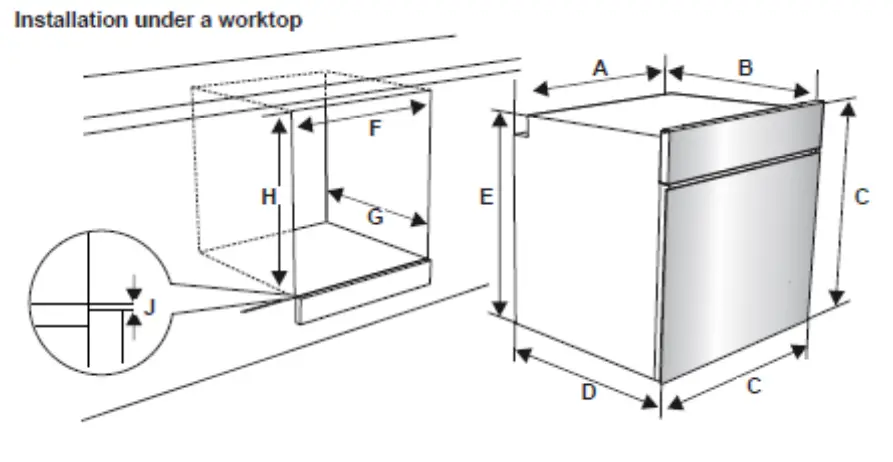 Installation under a worktop

F
H
G
J
A
B
E
C
D
C