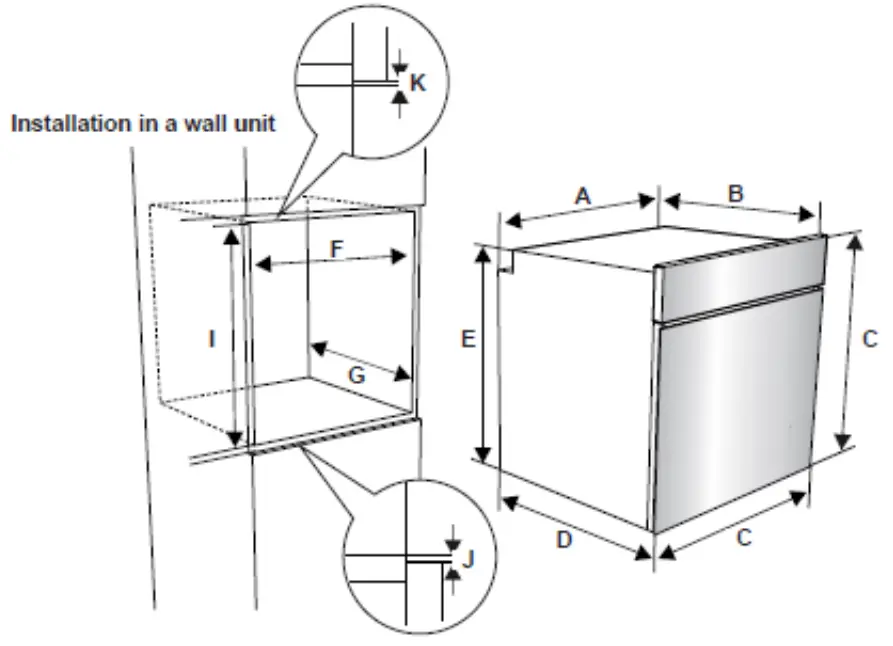 Installation in a wall unit

K

F

I

G

J

A

B

E

C

D

C