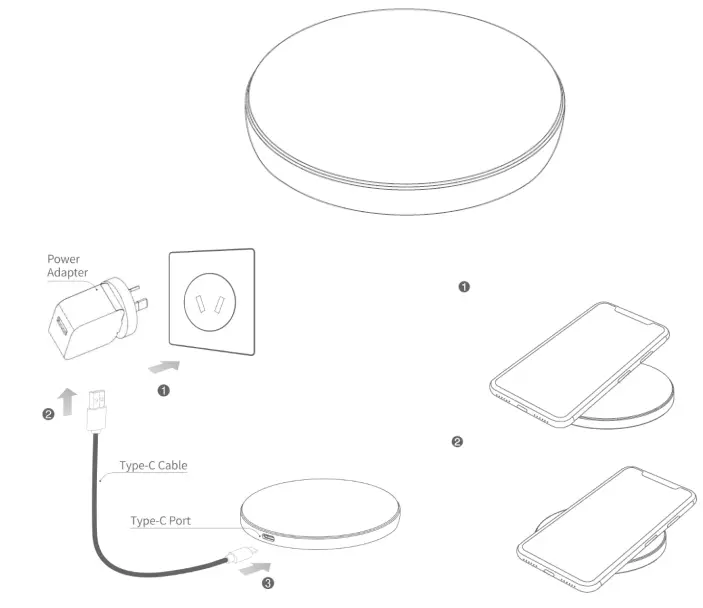 Power Adapter

❶

❷

Type-C Cable

Type-C Port

❸

❶

❷