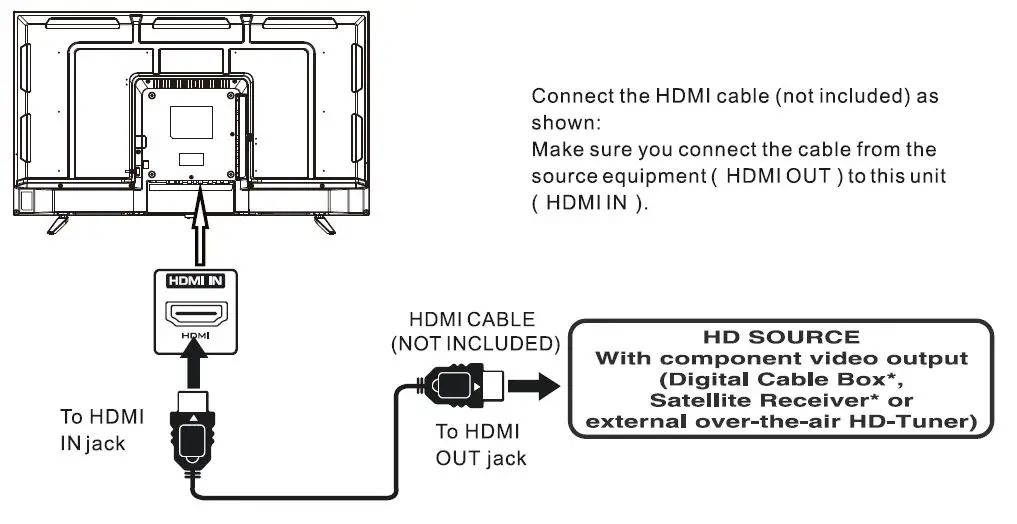 Connect the HDMI cable (not included) as shown:
Make sure you connect the cable from the source equipment ( HDMI OUT ) to this unit ( HDMI IN ).

HDMI IN

HDMI

To HDMI IN jack

HDMI CABLE (NOT INCLUDED)

To HDMI OUT jack

HD SOURCE
With component video output
(Digital Cable Box*,
Satellite Receiver* or
external over-the-air HD-Tuner)