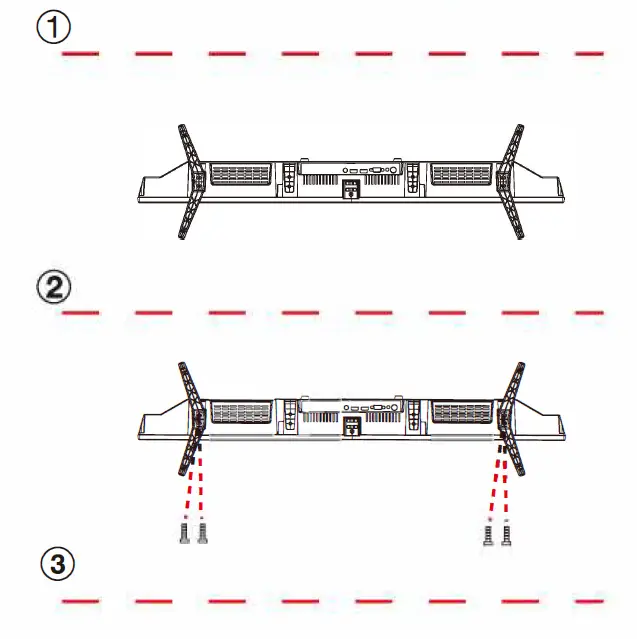 ①

②

③