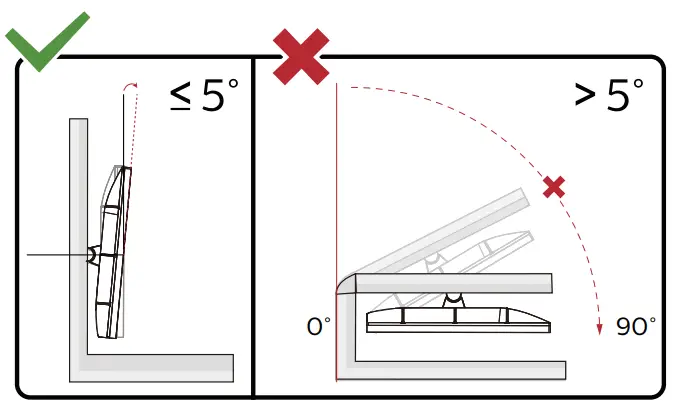 $\leq 5^\circ$

$> 5^\circ$

$0^\circ$

$90^\circ$