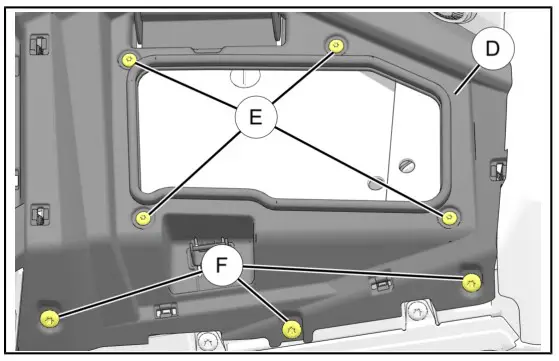 D
E
F