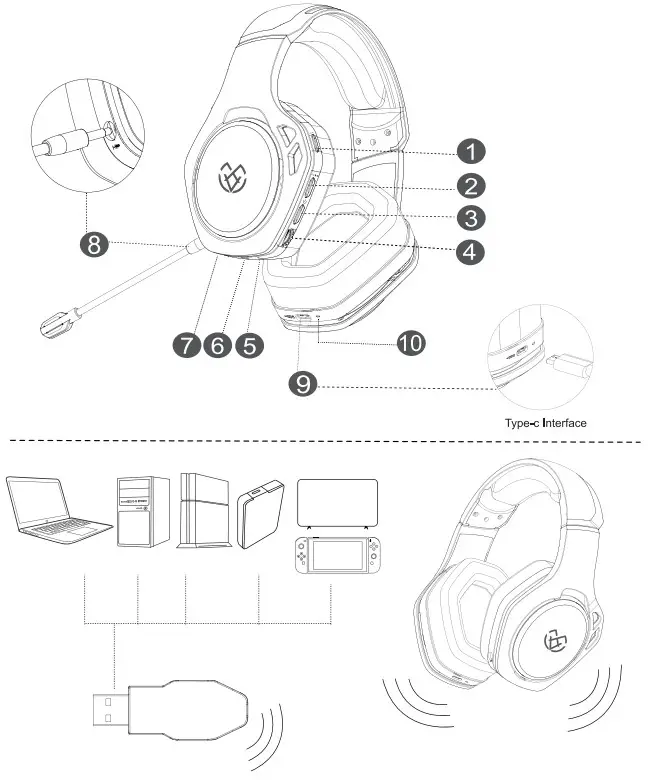 1
2
3
4
8
7 6 5
10
9
Type-c Interface