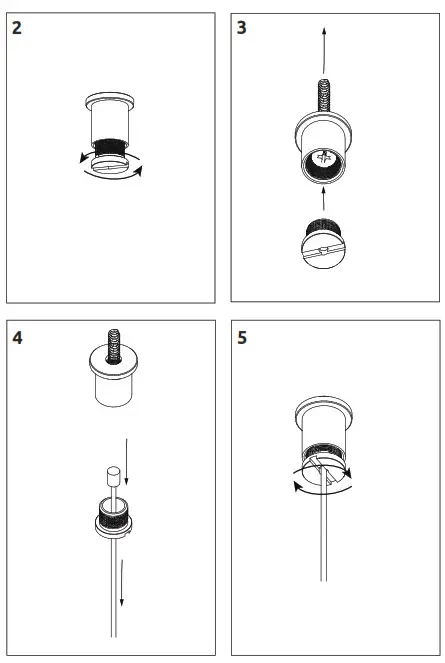 2

3

4

5