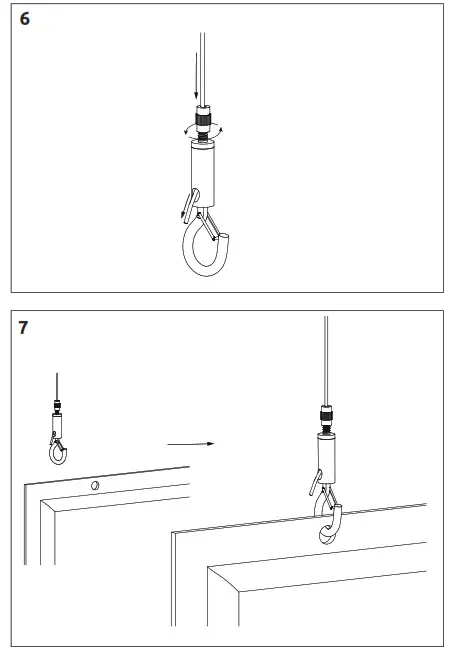 6

7