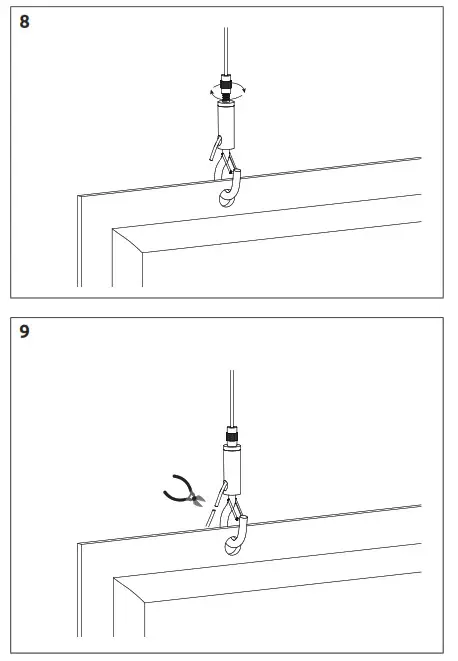 8

9