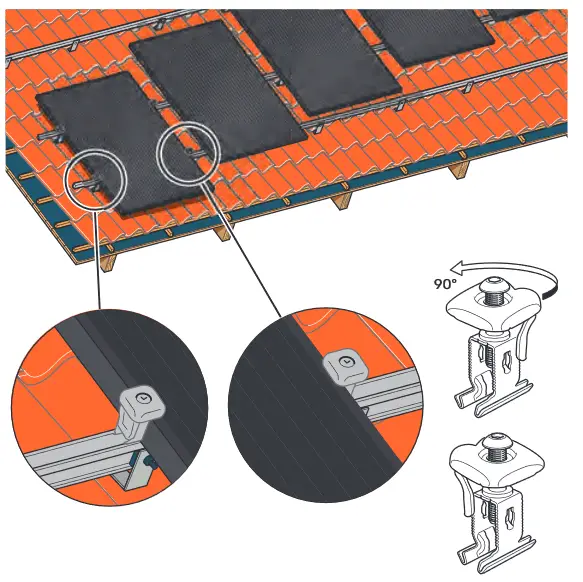 90°