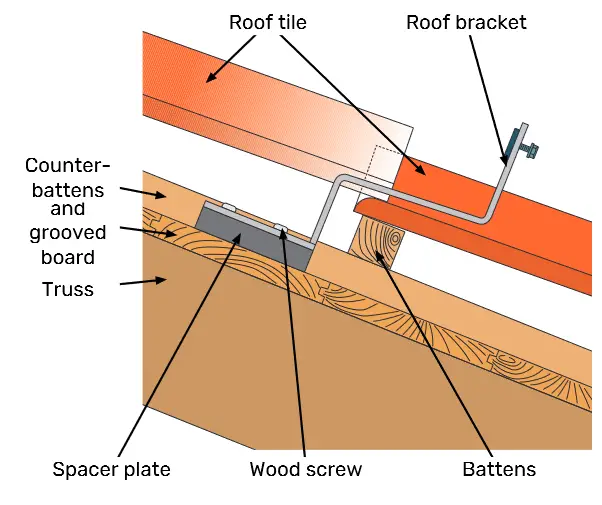 Roof tile
Roof bracket
Counter-battens and grooved board
Truss
Spacer plate
Wood screw
Battens