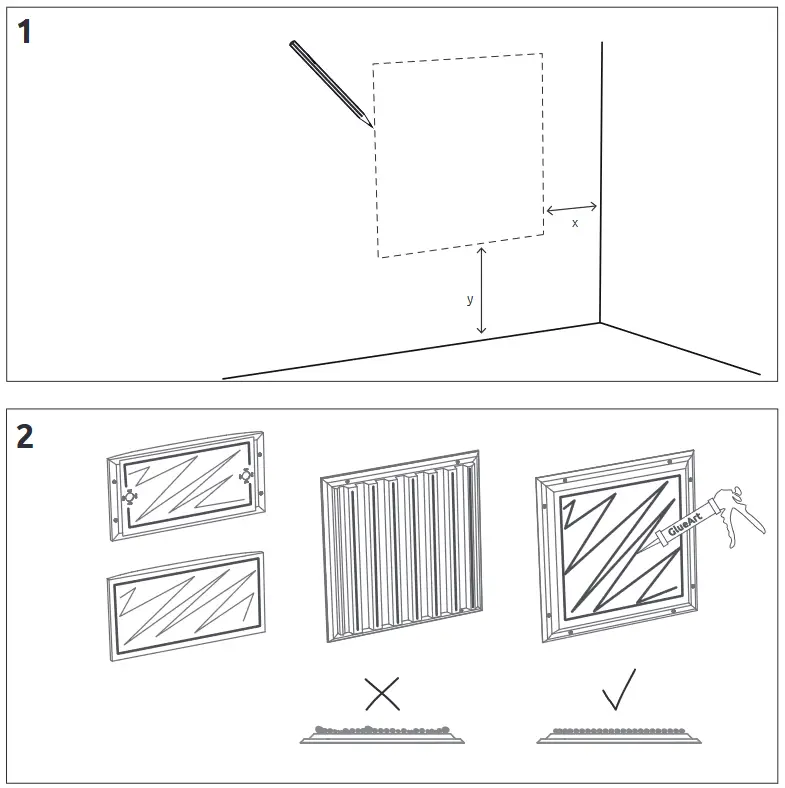 1

x

y

2

GlueArt