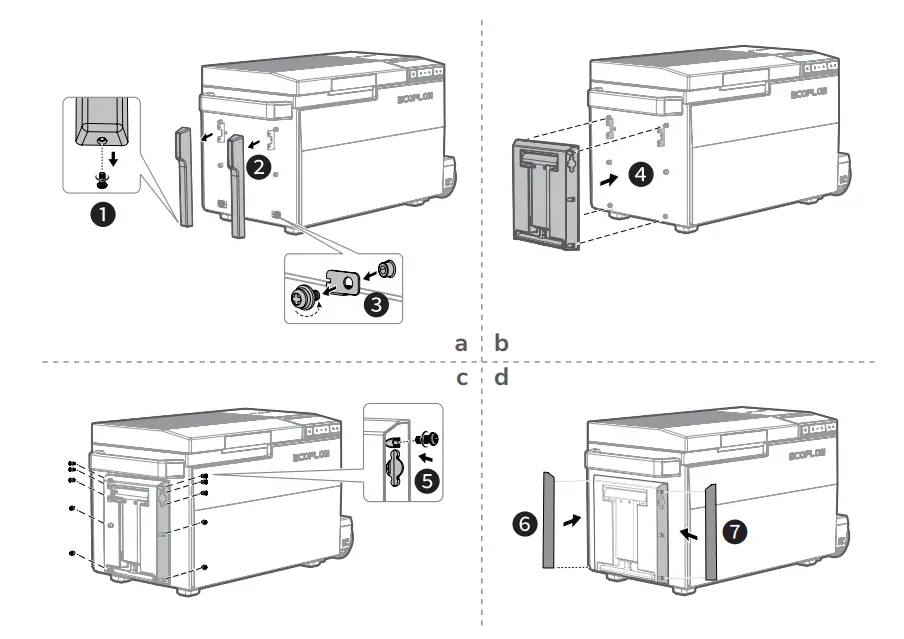 ECOFLOW
1
2
3
a
ECOFLOW
4
b
c
ECOFLOW
5
d
ECOFLOW
6
7