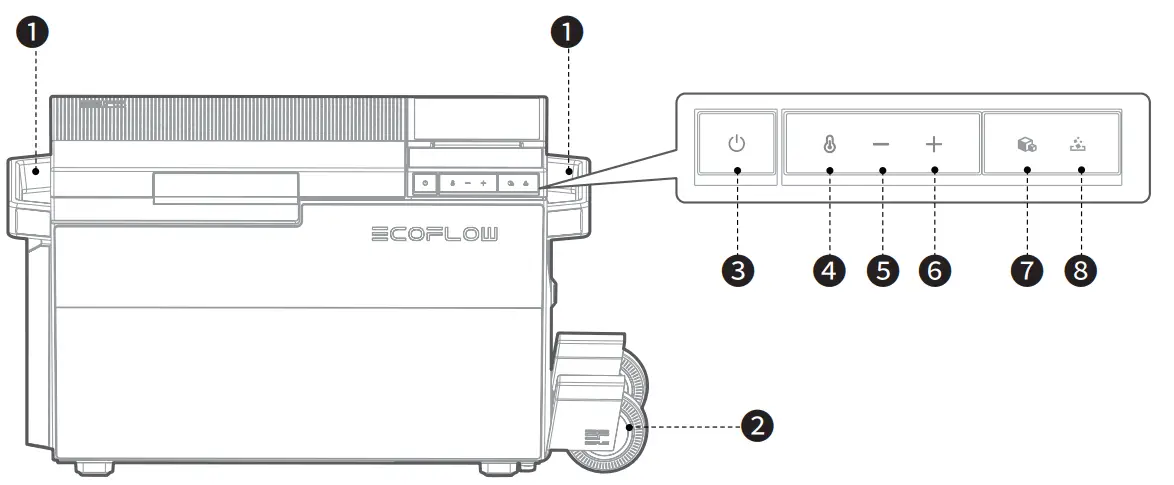 1
1
ECOFLOW
3
4
5
6
7
8
2