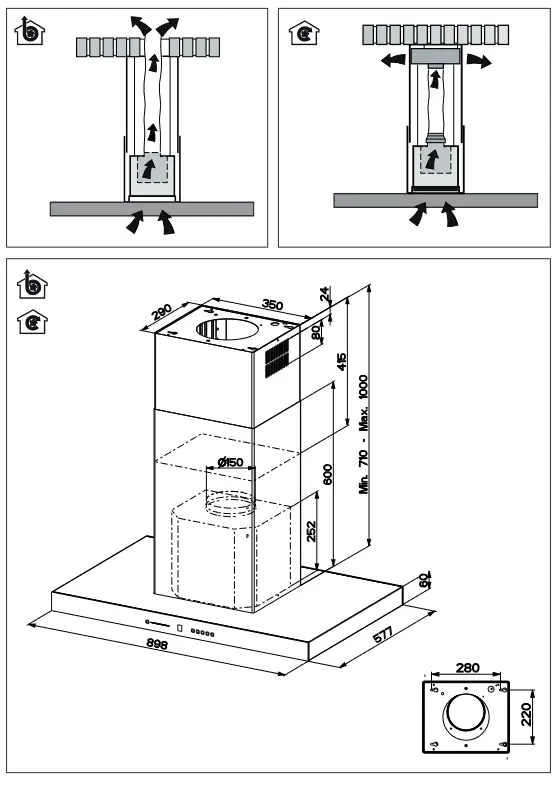 290
350
24
80
415
Min. 710 - Max. 1000
Ø150
600
252
60
898
577
280
220