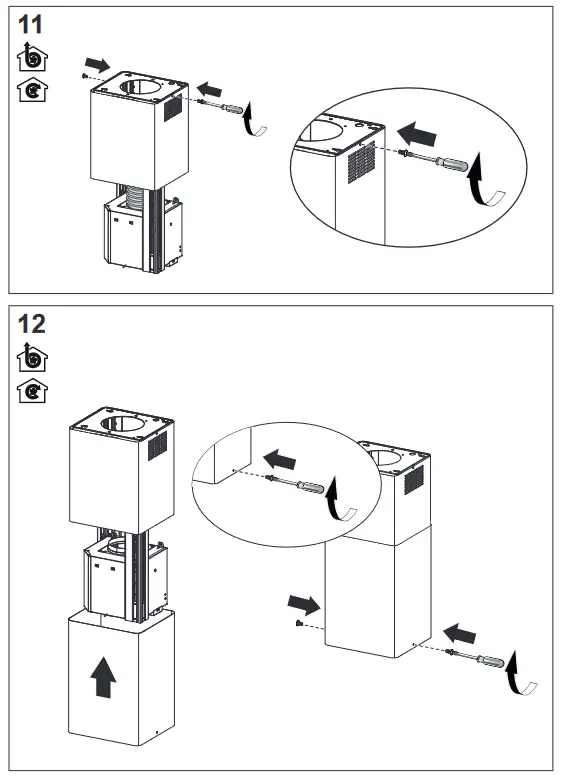 11

12