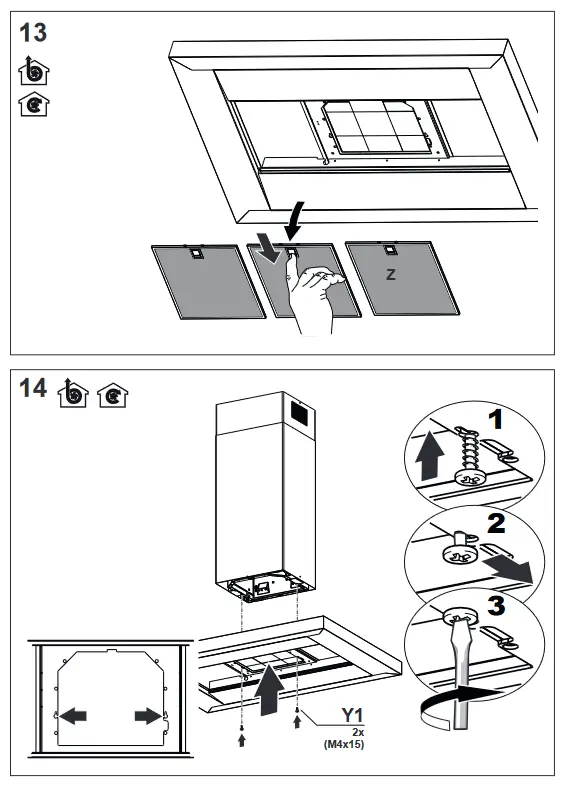 13

Z

14

1

2

3

Y1
2x
(M4x15)