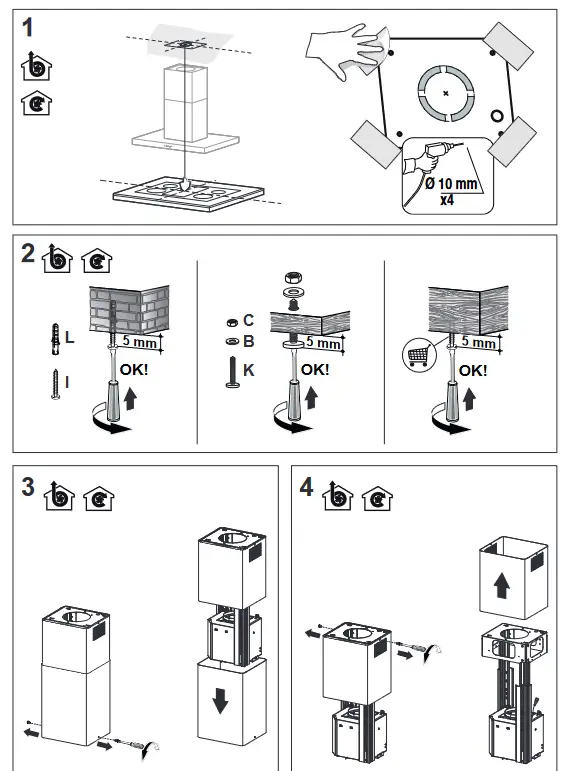 1

Ø 10 mm
x4

2

L

I

5 mm

OK!

C

B

K

5 mm

OK!

5 mm

OK!

3

4