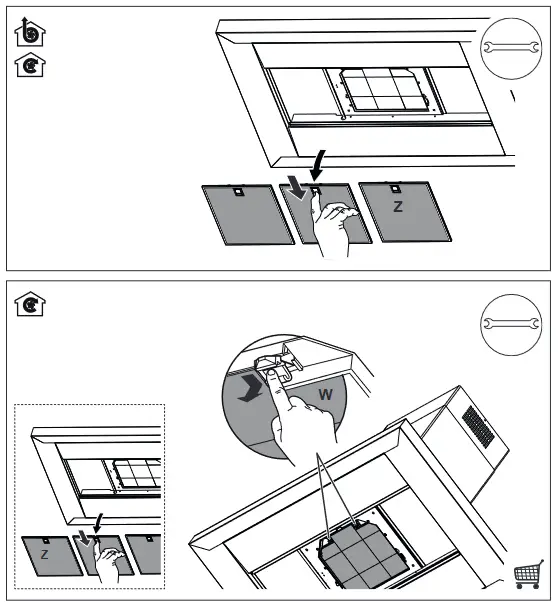 Z

W

Z