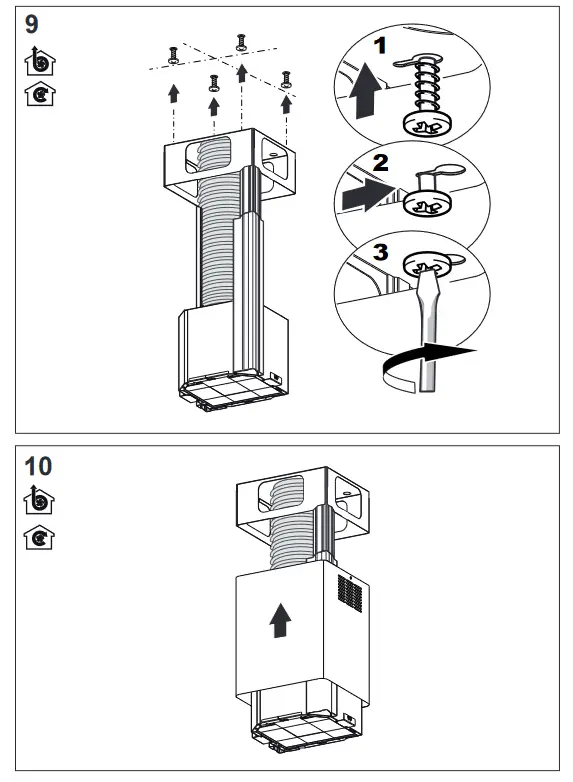 9

1

2

3

10