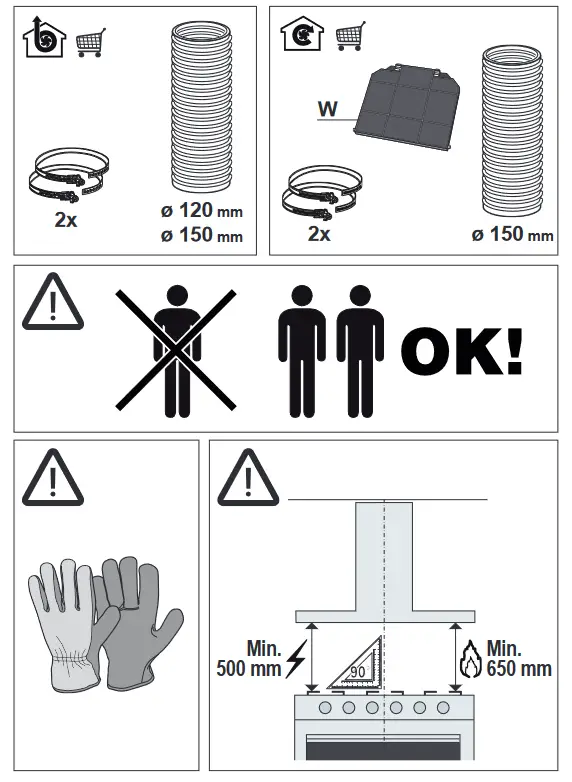 2x

ø 120 mm
ø 150 mm

W

2x

ø 150 mm

OK!

Min.
500 mm

90°

Min.
650 mm