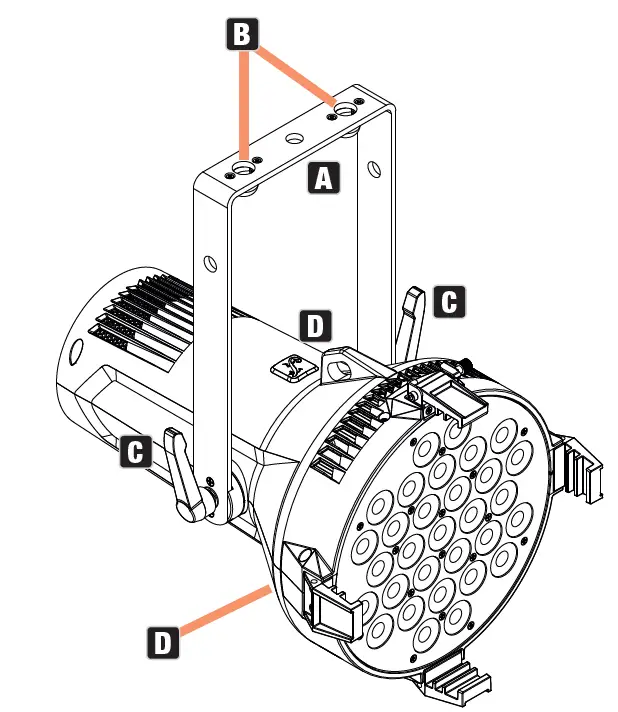 B
A
C
D
C
D