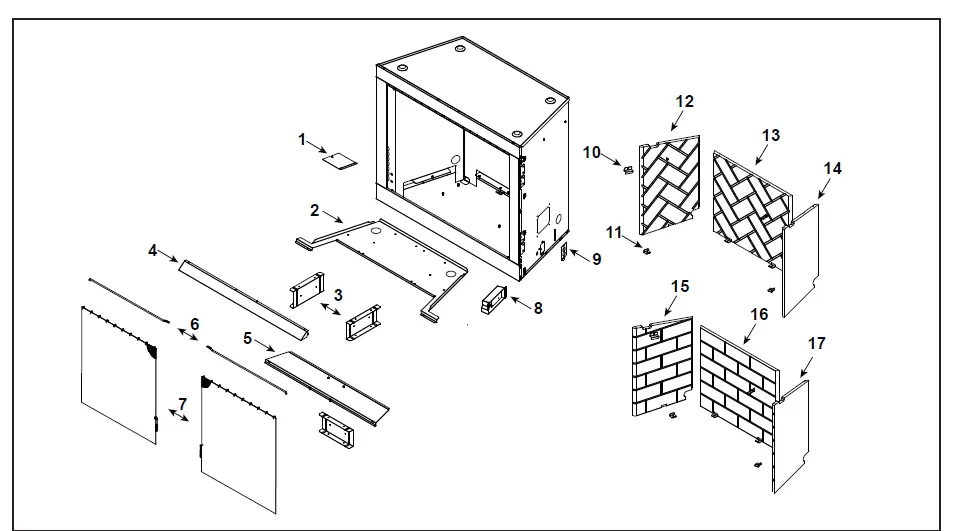 1
2
3
4
5
6
7
8
9
10
11
12
13
14
15
16
17