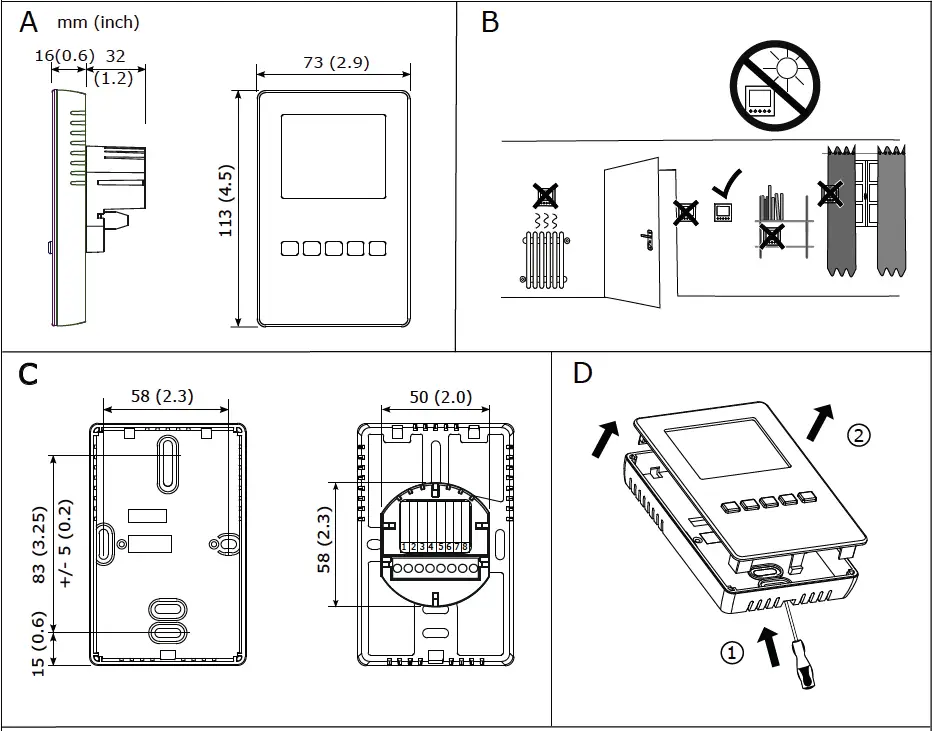 A mm (inch)

16(0.6) 32 (1.2)

73 (2.9)

113 (4.5)

B

C

58 (2.3)

83 (3.25)

+/- 5 (0.2)

15 (0.6)

50 (2.0)

58 (2.3)

1 2 3 4 5 6 7 8

D

2

1