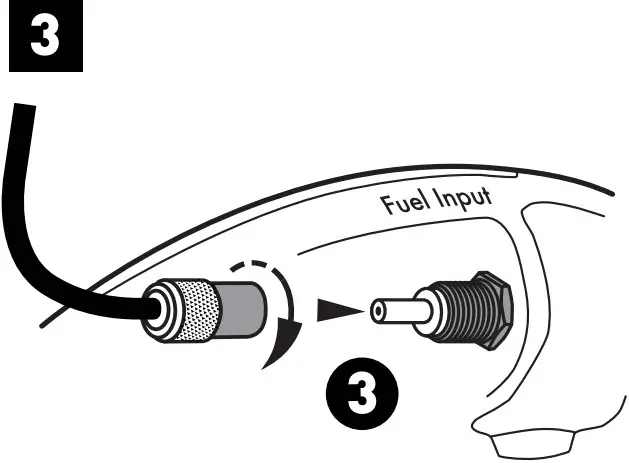 3

Fuel Input

3