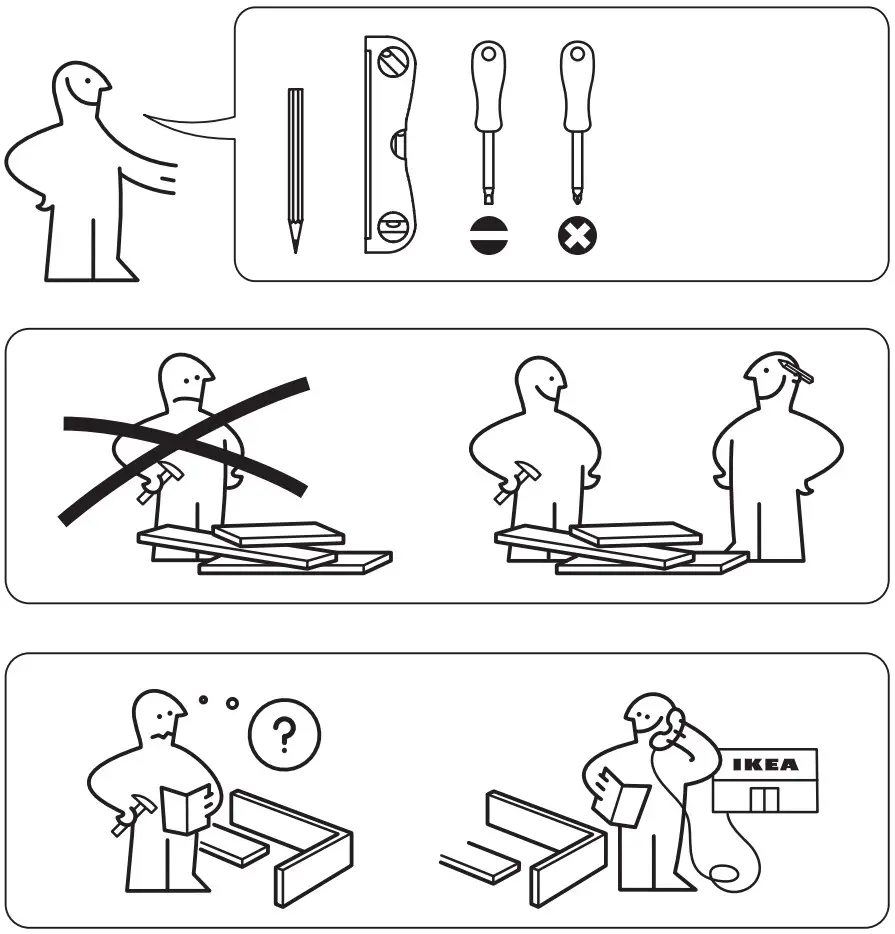 ?

IKEA