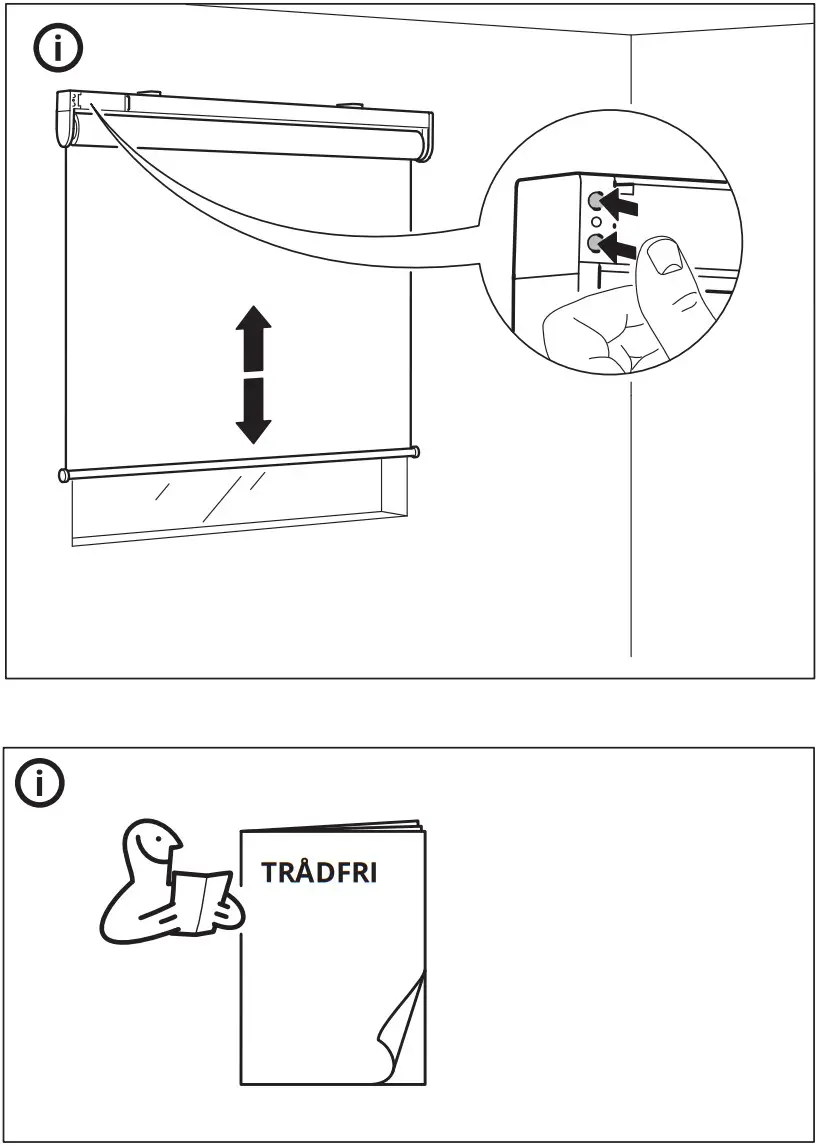 TRÅDFRI