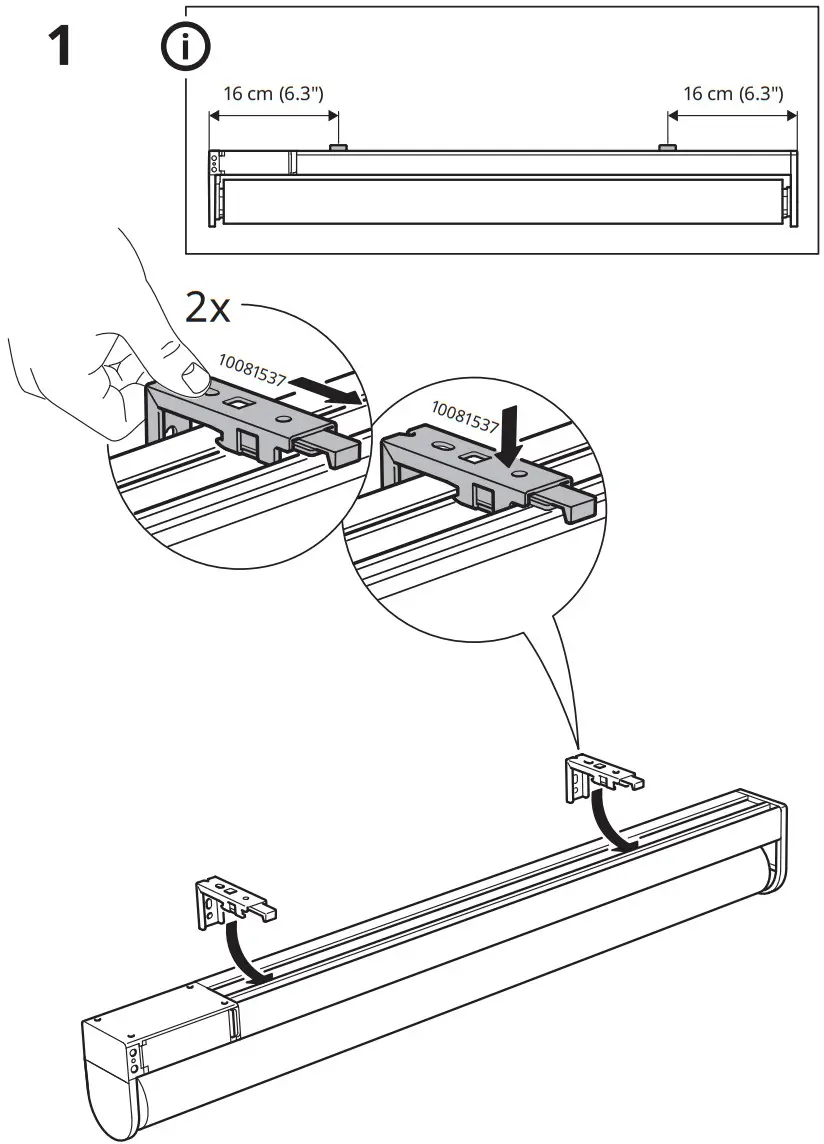 1

16 cm (6.3")

16 cm (6.3")

2x

10081537

10081537