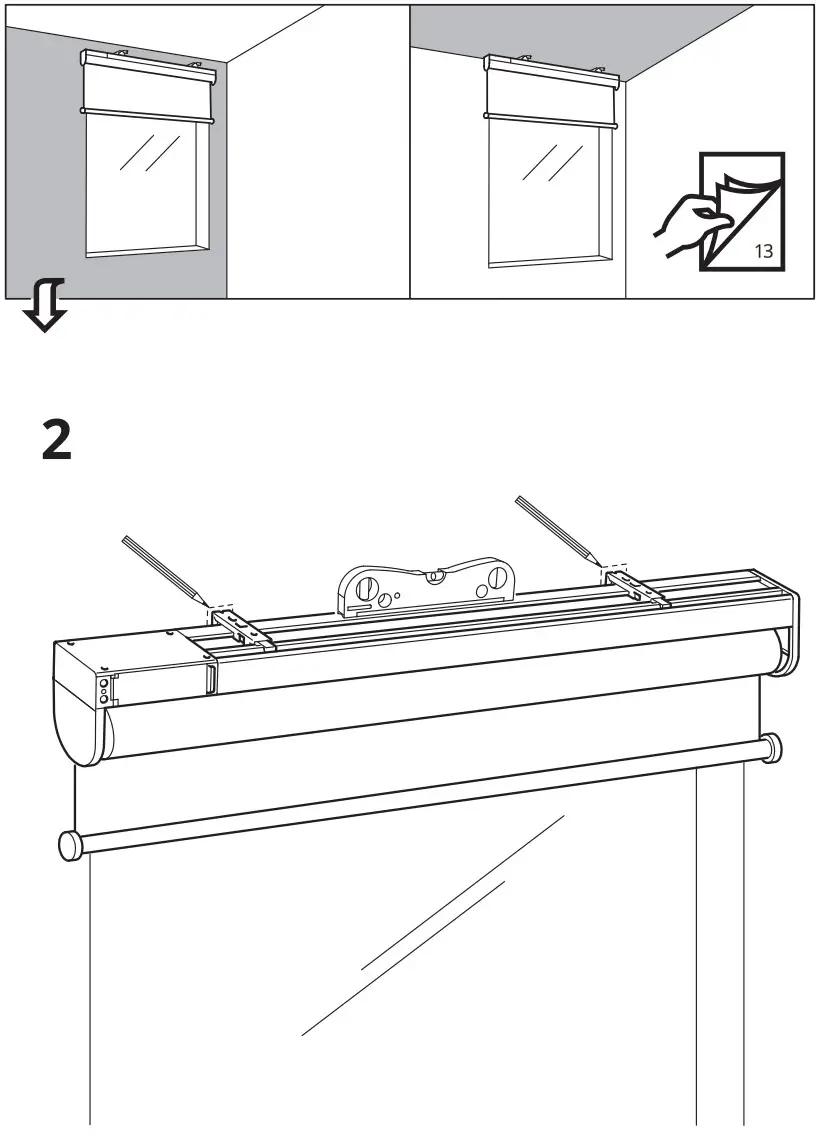 13

2