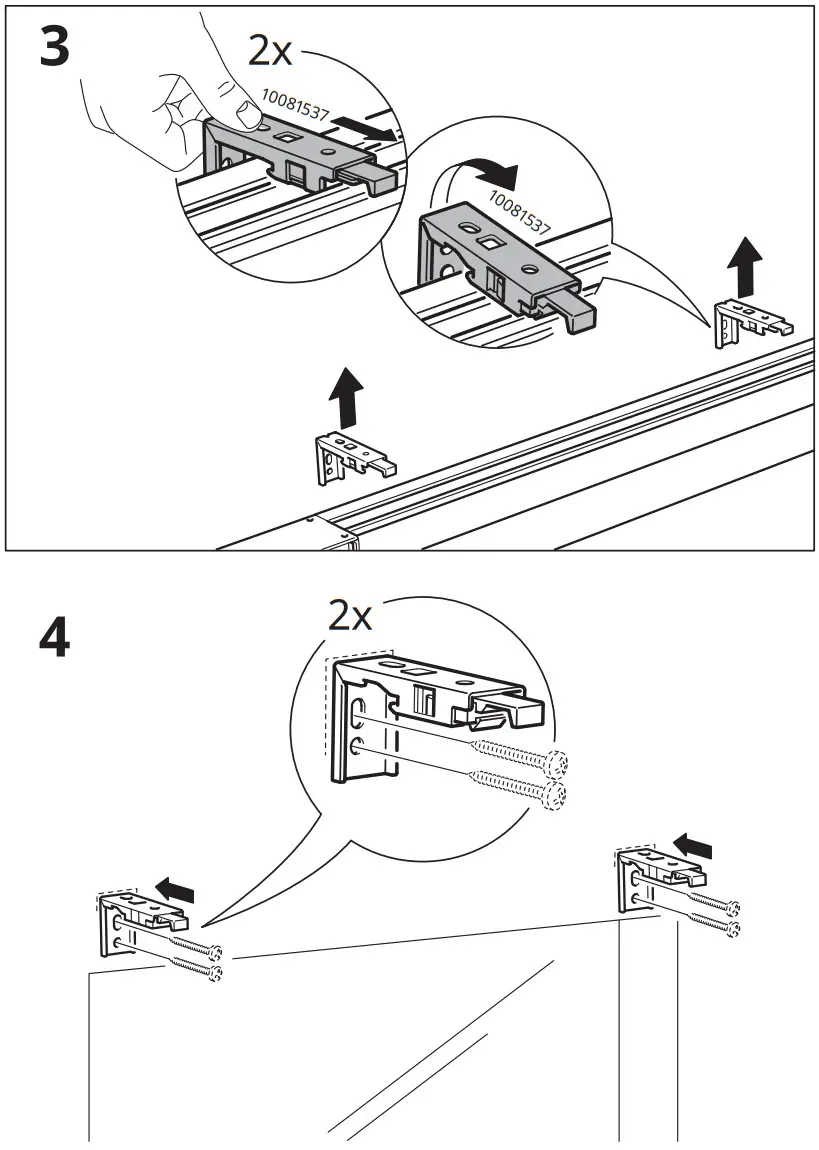 3

2x

10081537

10081537

4

2x