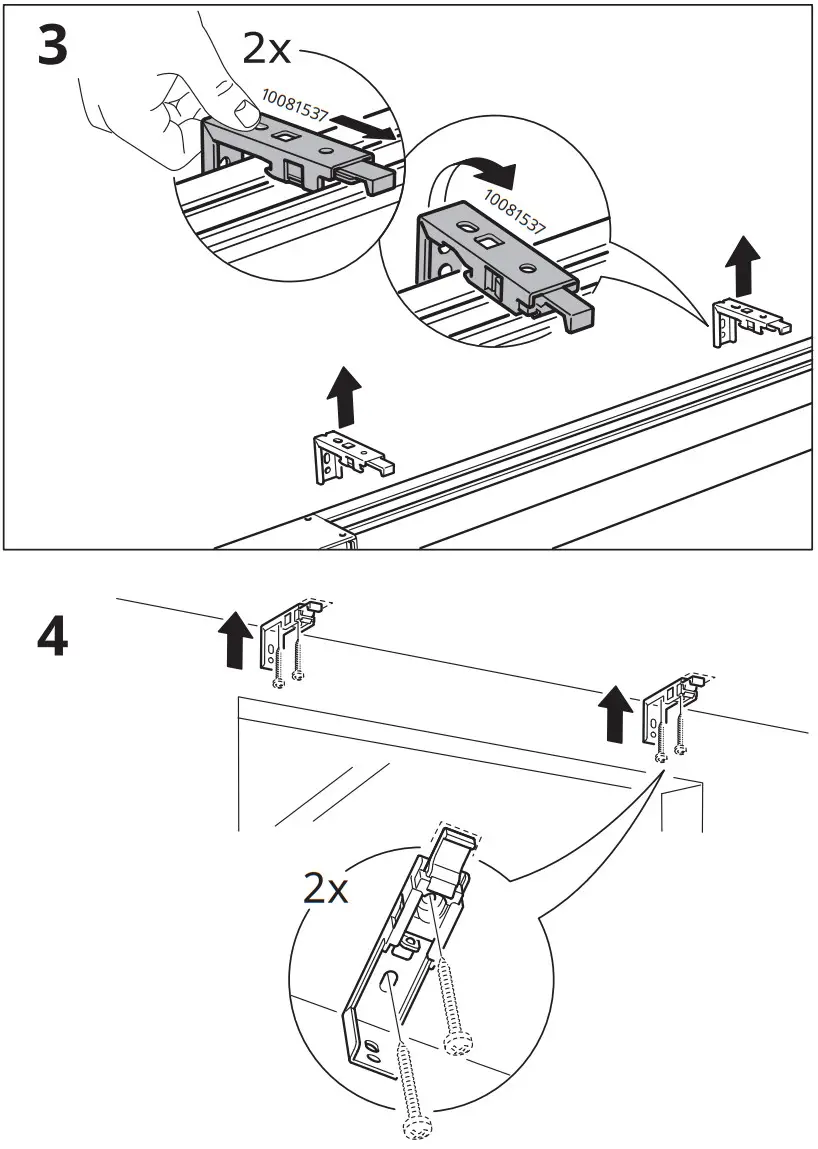 3

2x

10081537

10081537

4

2x