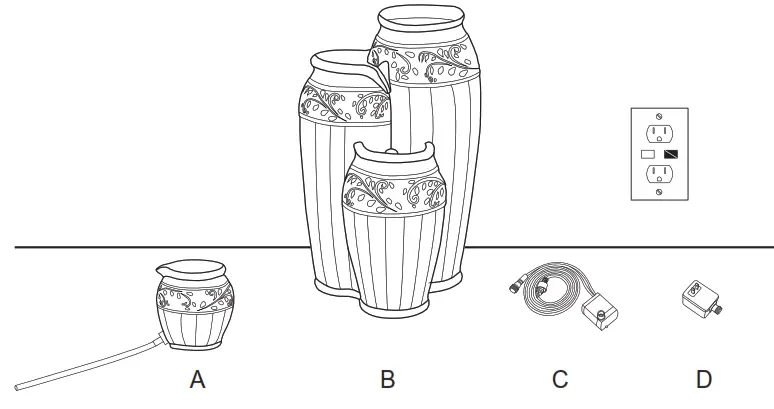 A B C D