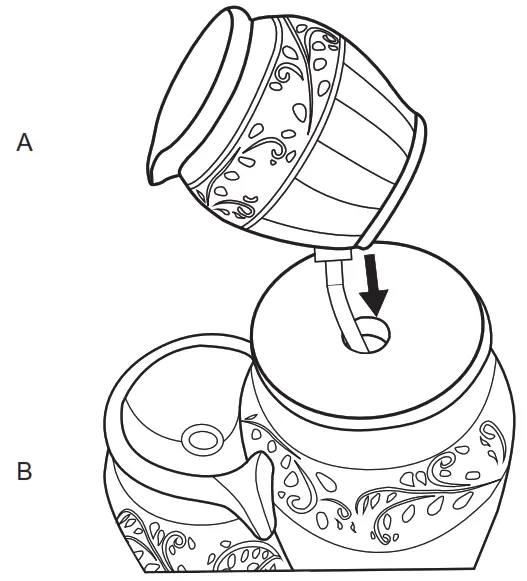 A

B