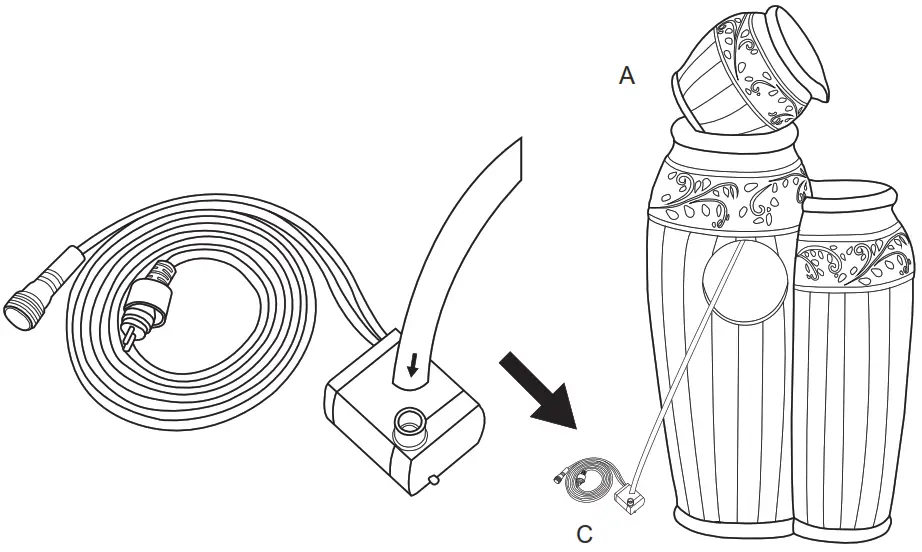 A

C